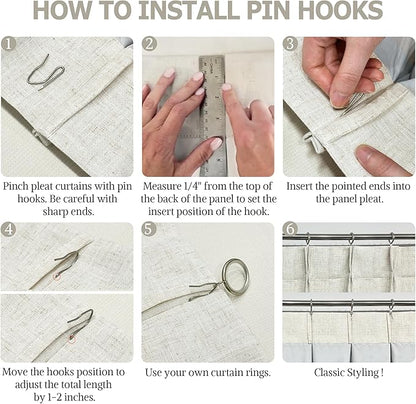 HOW TO INSTALL PIN HOOKS

1

Pinch pleat curtains with pin hooks. Be careful with sharp ends.

2

Measure 1/4" from the top of the back of the panel to set the insert position of the hook.

3

Insert the pointed ends into the panel pleat.

4

Move the hooks position to adjust the total length by 1-2 inches.

5

Use your own curtain rings.

6

Classic Styling !