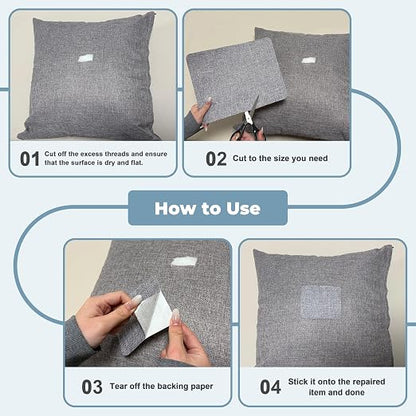 01 Cut off the excess threads and ensure that the surface is dry and flat.

02 Cut to the size you need

How to Use

03 Tear off the backing paper

04 Stick it onto the repaired item and done