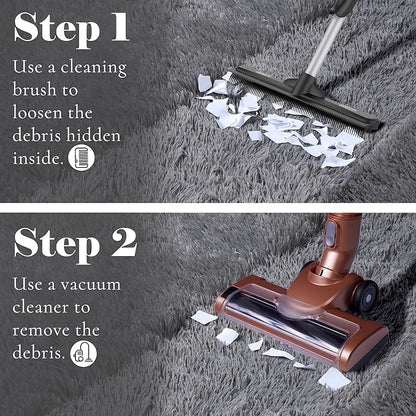 Step 1

Use a cleaning brush to loosen the debris hidden inside.

Step 2

Use a vacuum cleaner to remove the debris.