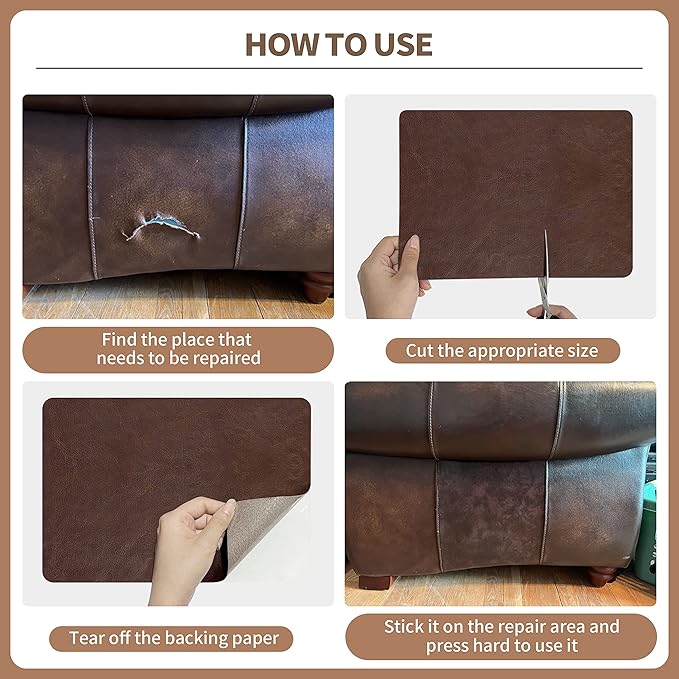 HOW TO USE

Find the place that needs to be repaired

Cut the appropriate size

Tear off the backing paper

Stick it on the repair area and press hard to use it