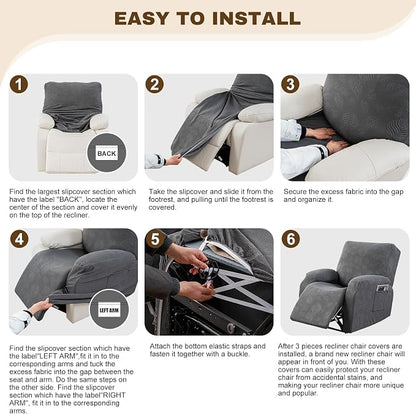 EASY TO INSTALL

1

BACK

Find the largest slipcover section which have the label "BACK", locate the center of the section and cover it evenly on the top of the recliner.

2

Take the slipcover and slide it from the footrest, and pulling until the footrest is covered.

3

Secure the excess fabric into the gap and organize it.

4

LEFT ARM

Find the slipcover section which have the label"LEFT ARM",fit it in to the corresponding arms and tuck the excess fabric into the gap between the seat and arm. Do the same steps on the other side. Find the slipcover section which have the label"RIGHT ARM", fit it in to the corresponding arms.

5

Attach the bottom elastic straps and fasten it together with a buckle.

6

After 3 pieces recliner chair covers are installed, a brand new recliner chair will appear in front of you. With these covers can easily protect your recliner chair from accidental stains, and making your recliner chair more unique and popular.