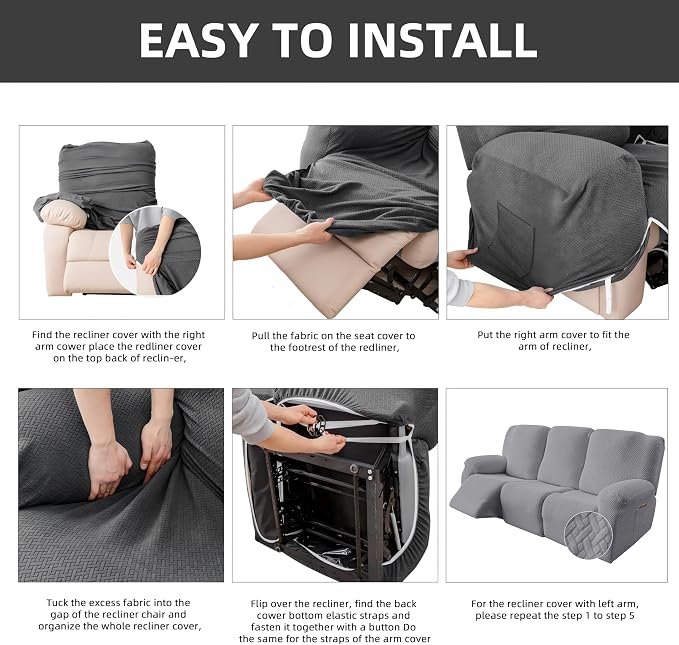 EASY TO INSTALL

Find the recliner cover with the right arm cower place the redliner cover on the top back of reclin-er,

Pull the fabric on the seat cover to the footrest of the redliner,

Put the right arm cover to fit the arm of recliner,

Tuck the excess fabric into the gap of the recliner chair and organize the whole recliner cover,

Flip over the recliner, find the back cower bottom elastic straps and fasten it together with a button Do the same for the straps of the arm cover

For the recliner cover with left arm, please repeat the step 1 to step 5