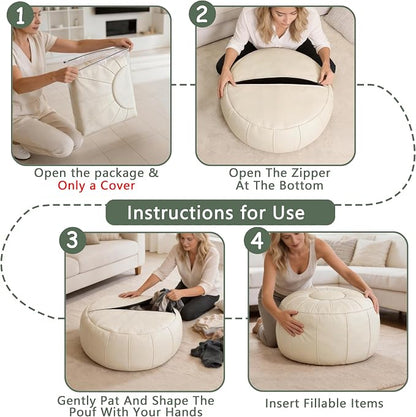 1

Open the package &
Only a Cover

2

Open The Zipper
At The Bottom

Instructions for Use

3

Gently Pat And Shape The
Pouf With Your Hands

4

Insert Fillable Items