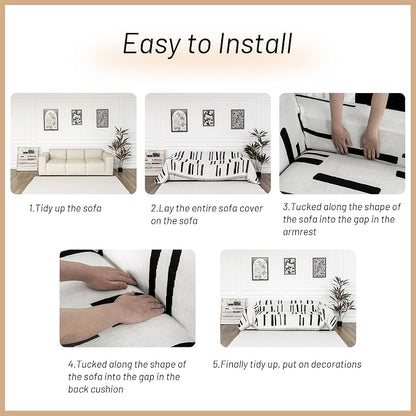 Easy to Install

1.Tidy up the sofa

2.Lay the entire sofa cover on the sofa

3.Tucked along the shape of the sofa into the gap in the armrest

4.Tucked along the shape of the sofa into the gap in the back cushion

5.Finally tidy up, put on decorations