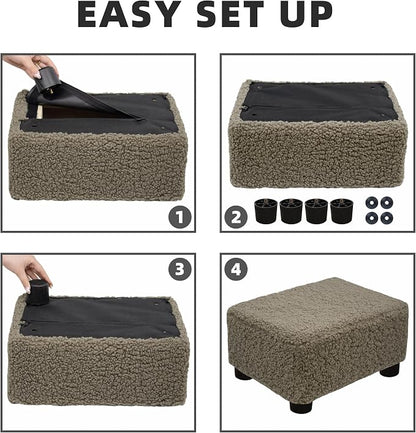 EASY SET UP

1

2

3

4