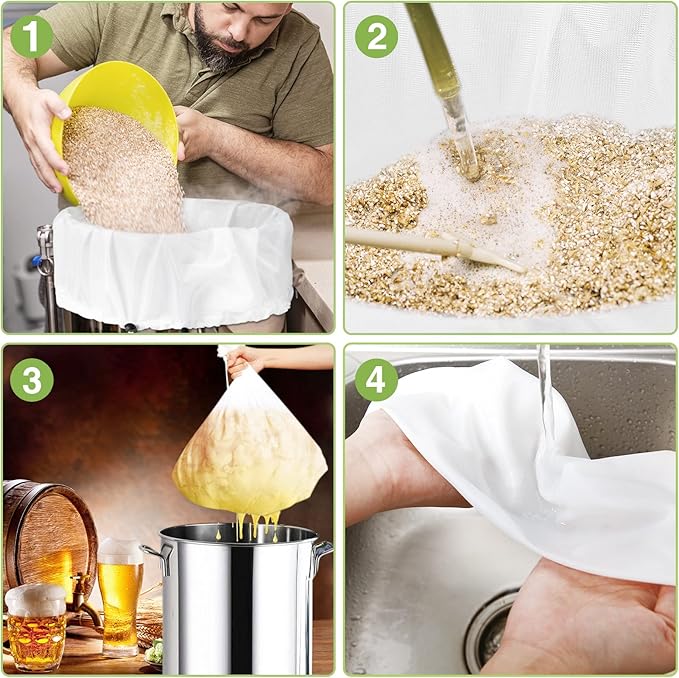 1

2

3

4