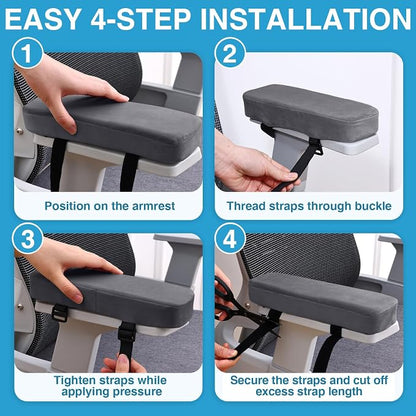 EASY 4-STEP INSTALLATION

1

Position on the armrest

2

Thread straps through buckle

3

Tighten straps while applying pressure

4

Secure the straps and cut off excess strap length