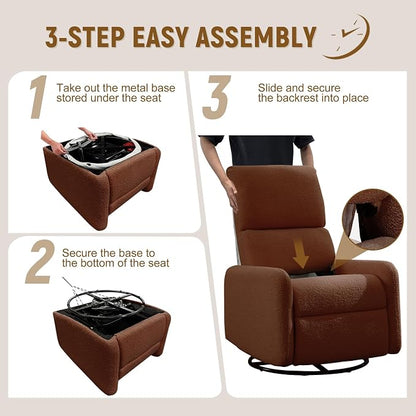 3-STEP EASY ASSEMBLY

1 Take out the metal base stored under the seat

2 Secure the base to the bottom of the seat

3 Slide and secure the backrest into place