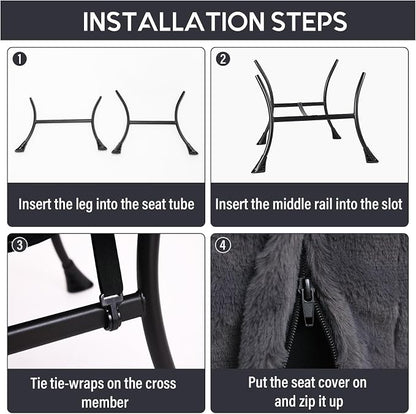 INSTALLATION STEPS

1

Insert the leg into the seat tube

2

Insert the middle rail into the slot

3

Tie tie-wraps on the cross member

4

Put the seat cover on and zip it up