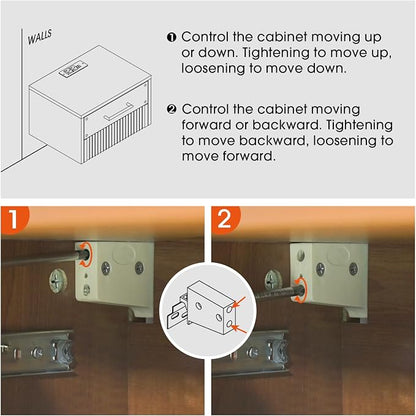 WALLS

❶ Control the cabinet moving up or down. Tightening to move up, loosening to move down.

❷ Control the cabinet moving forward or backward. Tightening to move backward, loosening to move forward.

1

2