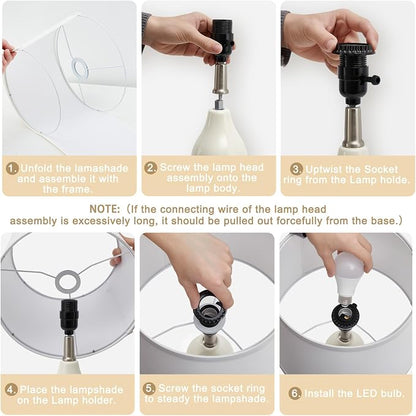 1. Unfold the lamashade and assemble it with the frame.

2. Screw the lamp head assembly onto the lamp body.

3. Uptwist the Socket ring from the Lamp holde.

NOTE: (If the connecting wire of the lamp head assembly is excessively long, it should be pulled out forcefully from the base.)

4. Place the lampshade on the Lamp holder.

5. Screw the socket ring to steady the lampshade.

6. Install the LED bulb.