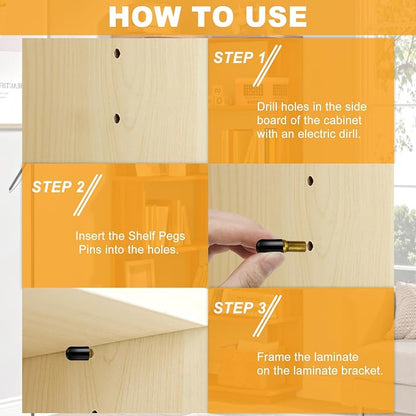 HOW TO USE

STEP 1

Drill holes in the side board of the cabinet with an electric dirll.

STEP 2

Insert the Shelf Pegs Pins into the holes.

STEP 3

Frame the laminate on the laminate bracket.