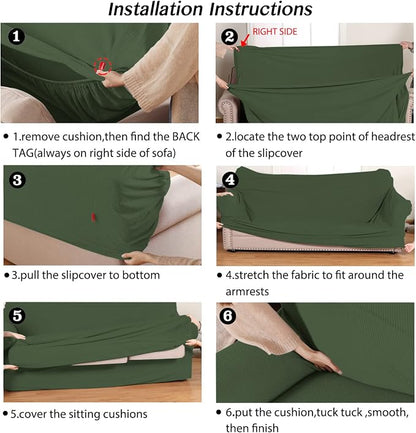 Installation Instructions

1

2 RIGHT SIDE

• 1.remove cushion,then find the BACK TAG(always on right side of sofa)

• 2.locate the two top point of headrest of the slipcover

3

4

• 3.pull the slipcover to bottom

• 4.stretch the fabric to fit around the armrests

5

6

• 5.cover the sitting cushions

• 6.put the cushion,tuck tuck ,smooth, then finish