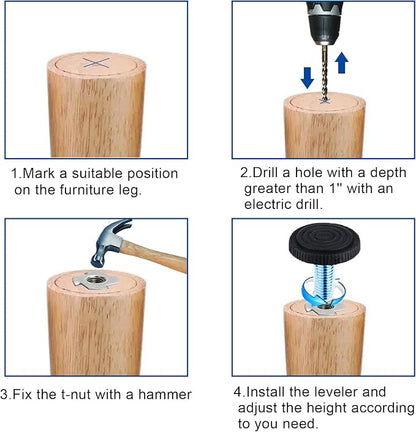 1.Mark a suitable position on the furniture leg.

2.Drill a hole with a depth greater than 1" with an electric drill.

3.Fix the t-nut with a hammer

4.Install the leveler and adjust the height according to you need.