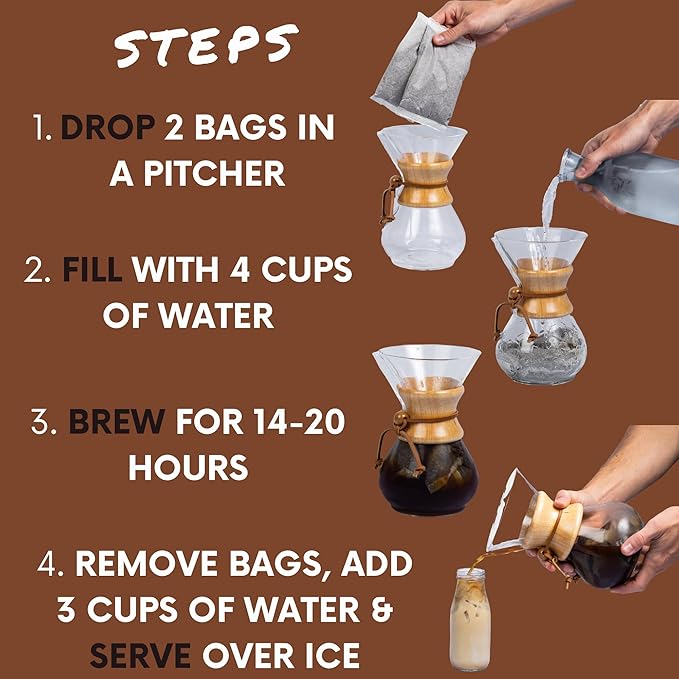 STEPS

1. DROP 2 BAGS IN A PITCHER

2. FILL WITH 4 CUPS OF WATER

3. BREW FOR 14-20 HOURS

4. REMOVE BAGS, ADD 3 CUPS OF WATER & SERVE OVER ICE