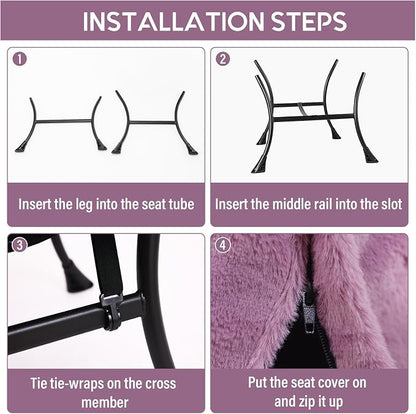 INSTALLATION STEPS

1

Insert the leg into the seat tube

2

Insert the middle rail into the slot

3

Tie tie-wraps on the cross member

4

Put the seat cover on and zip it up