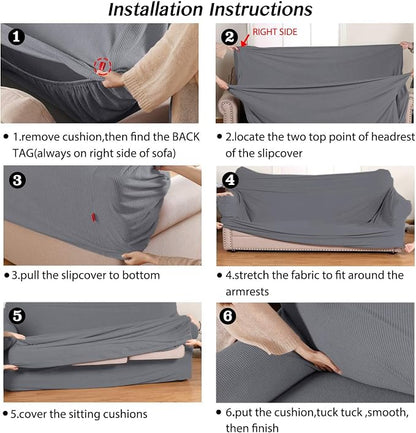 Installation Instructions

1

• 1.remove cushion,then find the BACK TAG(always on right side of sofa)

2 RIGHT SIDE

• 2.locate the two top point of headrest of the slipcover

3

• 3.pull the slipcover to bottom

4

• 4.stretch the fabric to fit around the armrests

5

• 5.cover the sitting cushions

6

• 6.put the cushion,tuck tuck ,smooth, then finish