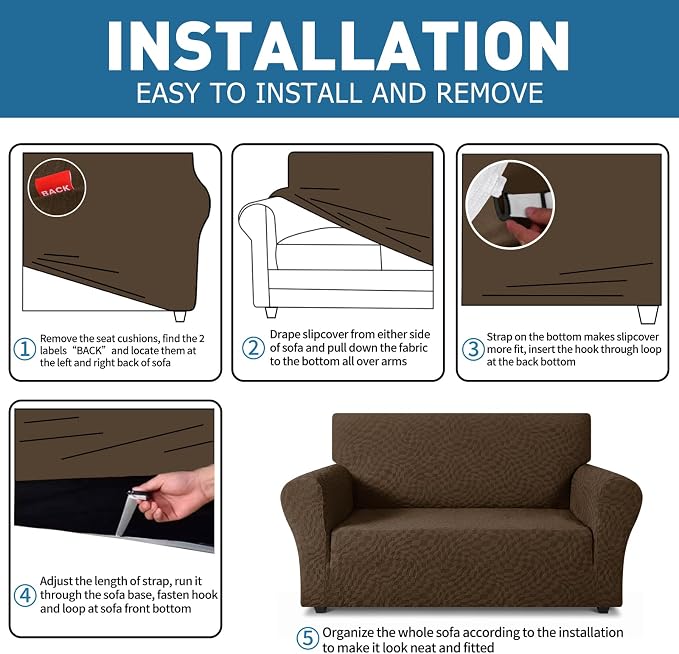 INSTALLATION
EASY TO INSTALL AND REMOVE

BACK

① Remove the seat cushions, find the 2 labels "BACK" and locate them at the left and right back of sofa

② Drape slipcover from either side of sofa and pull down the fabric to the bottom all over arms

③ Strap on the bottom makes slipcover more fit, insert the hook through loop at the back bottom

④ Adjust the length of strap, run it through the sofa base, fasten hook and loop at sofa front bottom

⑤ Organize the whole sofa according to the installation to make it look neat and fitted