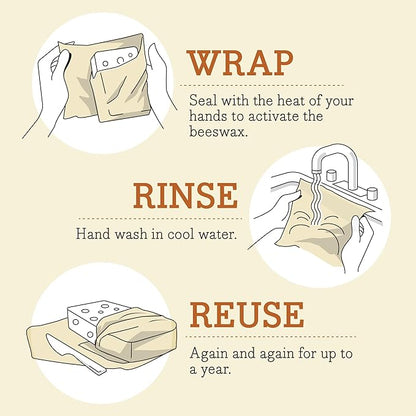 WRAP

Seal with the heat of your hands to activate the beeswax.

RINSE

Hand wash in cool water.

REUSE

Again and again for up to a year.