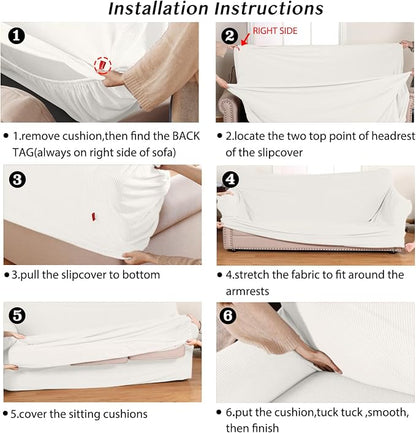 Installation Instructions

1

2 RIGHT SIDE

• 1.remove cushion,then find the BACK TAG(always on right side of sofa)

• 2.locate the two top point of headrest of the slipcover

3

4

• 3.pull the slipcover to bottom

• 4.stretch the fabric to fit around the armrests

5

6

• 5.cover the sitting cushions

• 6.put the cushion,tuck tuck ,smooth, then finish