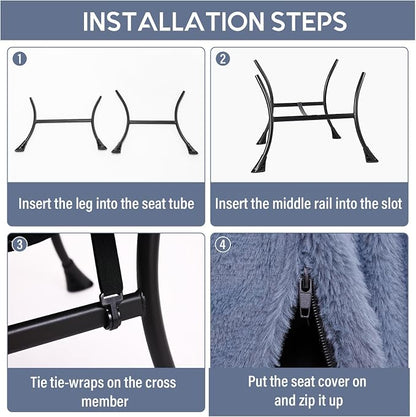 INSTALLATION STEPS

1

Insert the leg into the seat tube

2

Insert the middle rail into the slot

3

Tie tie-wraps on the cross member

4

Put the seat cover on and zip it up