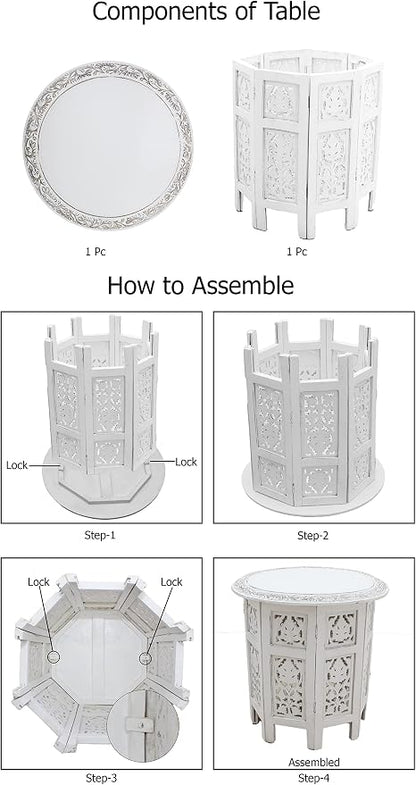 Components of Table

1 Pc

1 Pc

How to Assemble

Lock

Lock

Step-1

Step-2

Lock

Lock

Step-3

Assembled

Step-4