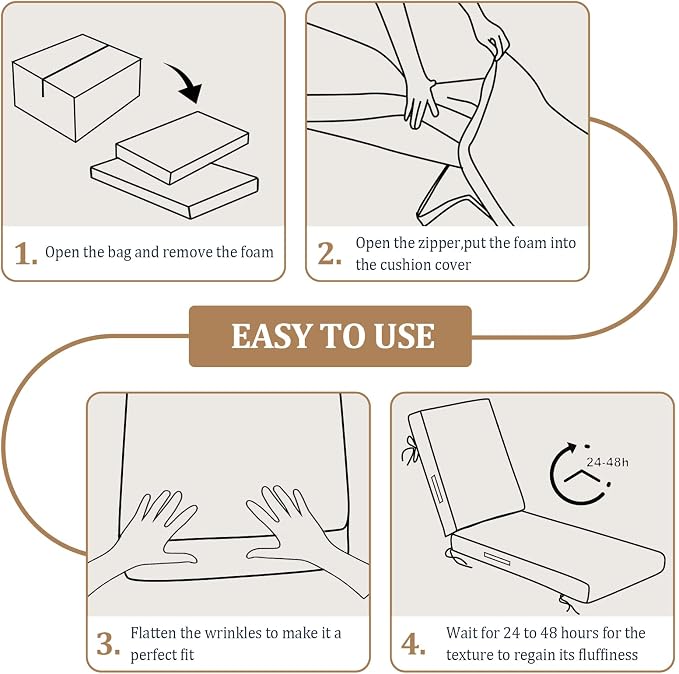 1. Open the bag and remove the foam

2. Open the zipper,put the foam into the cushion cover

EASY TO USE

3. Flatten the wrinkles to make it a perfect fit

24-48h

4. Wait for 24 to 48 hours for the texture to regain its fluffiness