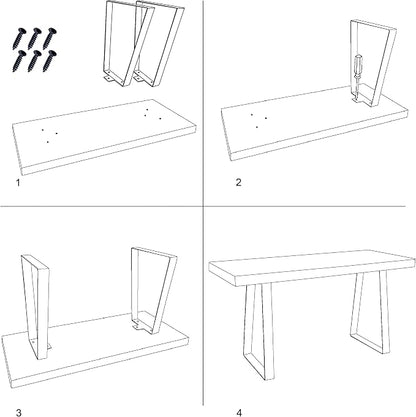 1

2

3

4