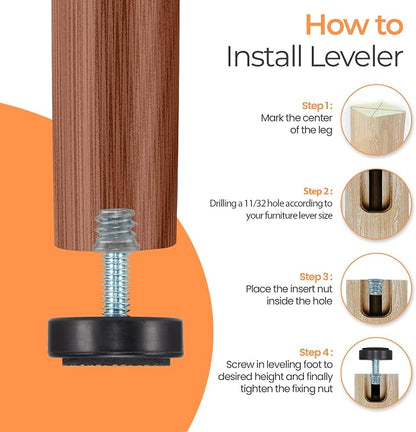 How to
Install Leveler

Step 1:
Mark the center of the leg

Step 2:
Drilling a 11/32 hole according to your furniture lever size

Step 3:
Place the insert nut inside the hole

Step 4:
Screw in leveling foot to desired height and finally tighten the fixing nut