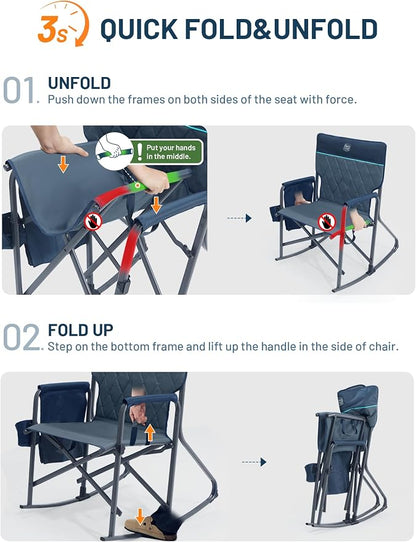 3s QUICK FOLD&UNFOLD

01. UNFOLD
Push down the frames on both sides of the seat with force.

Put your hands in the middle.

02. FOLD UP
Step on the bottom frame and lift up the handle in the side of chair.