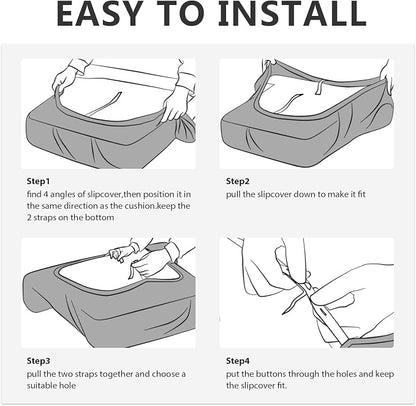 EASY TO INSTALL

Step1
find 4 angles of slipcover,then position it in the same direction as the cushion.keep the 2 straps on the bottom

Step2
pull the slipcover down to make it fit

Step3
pull the two straps together and choose a suitable hole

Step4
put the buttons through the holes and keep the slipcover fit.