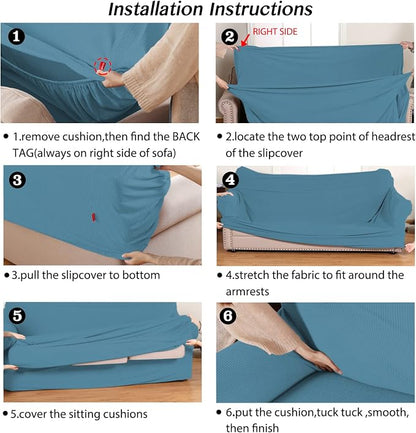 Installation Instructions

1

• 1.remove cushion,then find the BACK TAG(always on right side of sofa)

2

RIGHT SIDE

• 2.locate the two top point of headrest of the slipcover

3

• 3.pull the slipcover to bottom

4

• 4.stretch the fabric to fit around the armrests

5

• 5.cover the sitting cushions

6

• 6.put the cushion,tuck tuck ,smooth, then finish