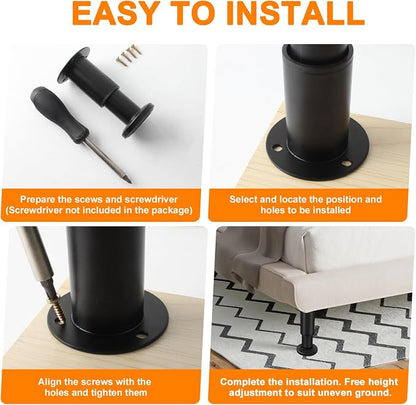 EASY TO INSTALL

Prepare the scews and screwdriver (Screwdriver not included in the package)

Select and locate the position and holes to be installed

Align the screws with the holes and tighten them

Complete the installation. Free height adjustment to suit uneven ground.