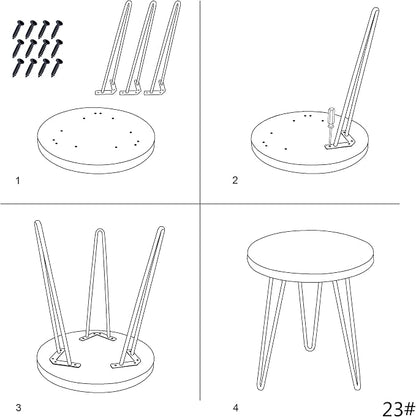 1

2

3

4

23#