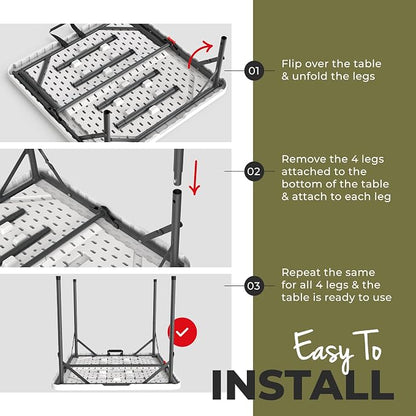 01 Flip over the table & unfold the legs

02 Remove the 4 legs attached to the bottom of the table & attach to each leg

03 Repeat the same for all 4 legs & the table is ready to use

Easy To INSTALL