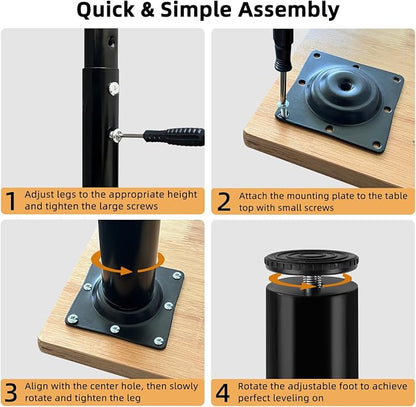 Quick & Simple Assembly

1 Adjust legs to the appropriate height and tighten the large screws

2 Attach the mounting plate to the table top with small screws

3 Align with the center hole, then slowly rotate and tighten the leg

4 Rotate the adjustable foot to achieve perfect leveling on