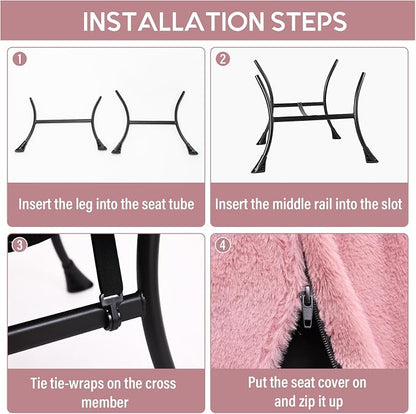 INSTALLATION STEPS

1

Insert the leg into the seat tube

2

Insert the middle rail into the slot

3

Tie tie-wraps on the cross member

4

Put the seat cover on and zip it up