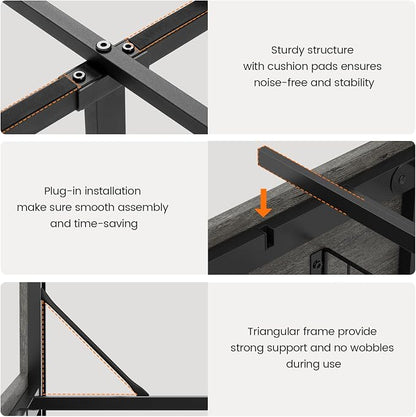 Sturdy structure
with cushion pads ensures
noise-free and stability

Plug-in installation
make sure smooth assembly
and time-saving

Triangular frame provide
strong support and no wobbles
during use