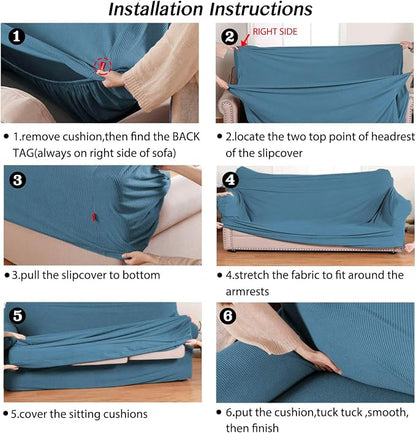 Installation Instructions

1

• 1.remove cushion,then find the BACK TAG(always on right side of sofa)

2

RIGHT SIDE

• 2.locate the two top point of headrest of the slipcover

3

• 3.pull the slipcover to bottom

4

• 4.stretch the fabric to fit around the armrests

5

• 5.cover the sitting cushions

6

• 6.put the cushion,tuck tuck ,smooth, then finish