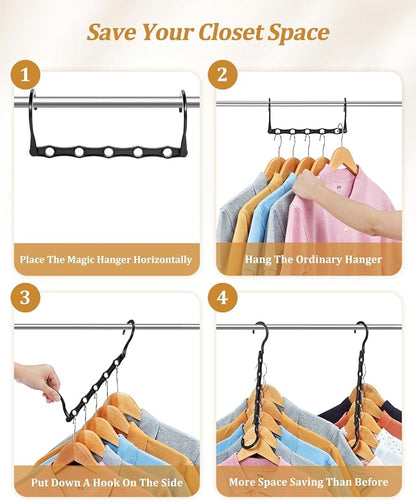 Save Your Closet Space

1

Place The Magic Hanger Horizontally

2

Hang The Ordinary Hanger

3

Put Down A Hook On The Side

4

More Space Saving Than Before