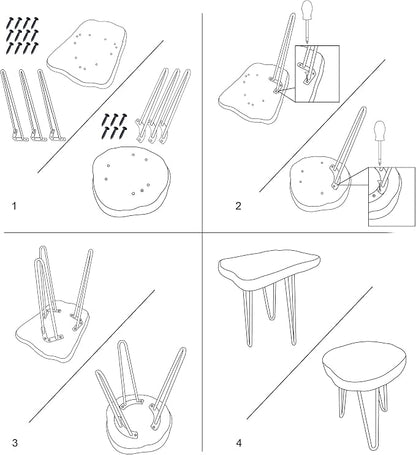 1

2

3

4