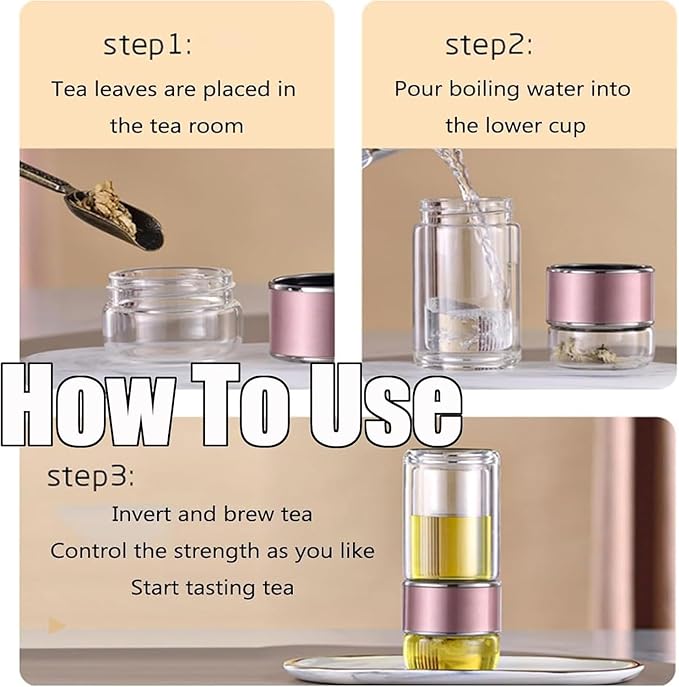 step1:
Tea leaves are placed in the tea room

step2:
Pour boiling water into the lower cup

How To Use

step3:
Invert and brew tea
Control the strength as you like
Start tasting tea