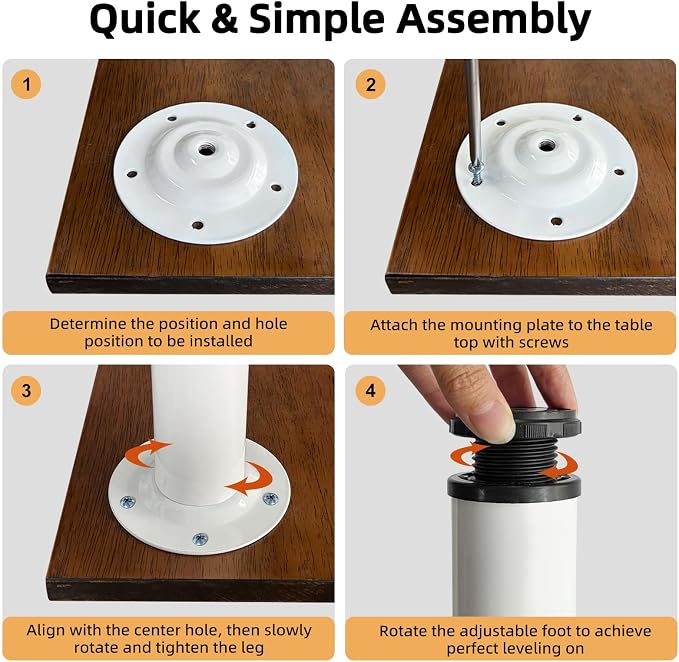 Quick & Simple Assembly

1

Determine the position and hole position to be installed

2

Attach the mounting plate to the table top with screws

3

Align with the center hole, then slowly rotate and tighten the leg

4

Rotate the adjustable foot to achieve perfect leveling on