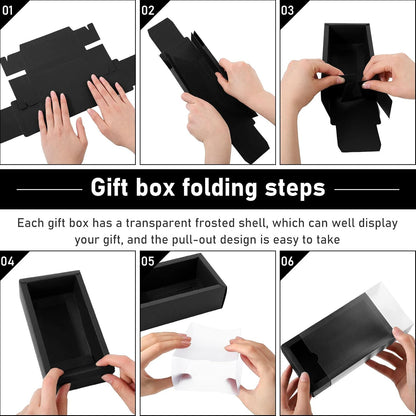 01

02

03

Gift box folding steps

Each gift box has a transparent frosted shell, which can well display your gift, and the pull-out design is easy to take

04

05

06