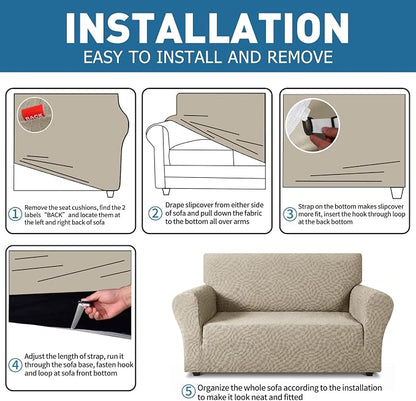 INSTALLATION
EASY TO INSTALL AND REMOVE

BACK

① Remove the seat cushions, find the 2 labels "BACK" and locate them at the left and right back of sofa

② Drape slipcover from either side of sofa and pull down the fabric to the bottom all over arms

③ Strap on the bottom makes slipcover more fit, insert the hook through loop at the back bottom

④ Adjust the length of strap, run it through the sofa base, fasten hook and loop at sofa front bottom

⑤ Organize the whole sofa according to the installation to make it look neat and fitted