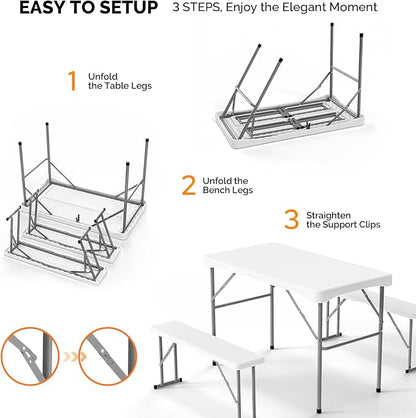 EASY TO SETUP 3 STEPS, Enjoy the Elegant Moment

1 Unfold the Table Legs

2 Unfold the Bench Legs

3 Straighten the Support Clips