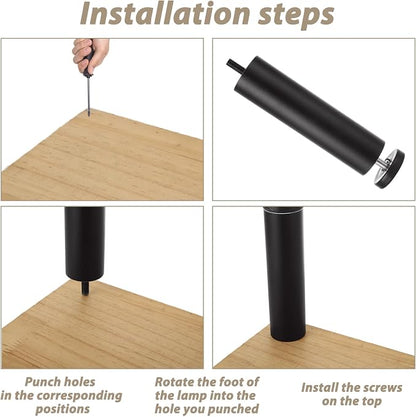 Installation steps

Punch holes in the corresponding positions

Rotate the foot of the lamp into the hole you punched

Install the screws on the top