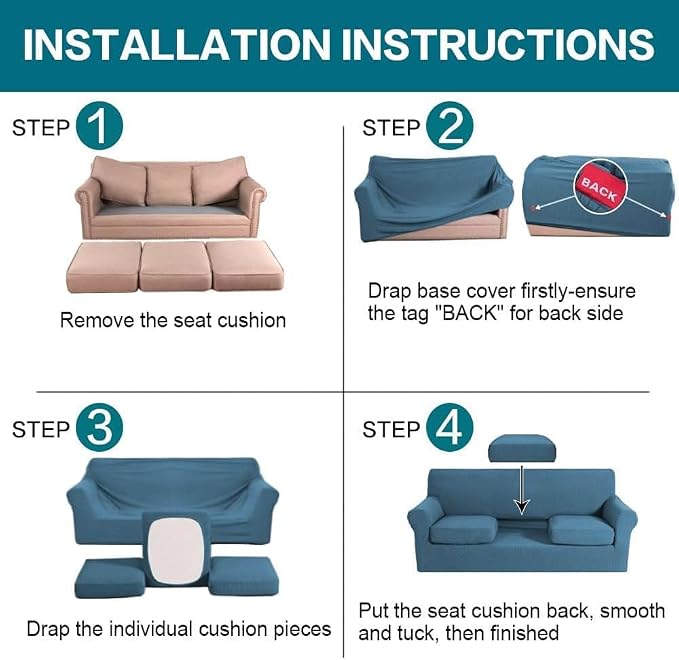 INSTALLATION INSTRUCTIONS

STEP 1

Remove the seat cushion

STEP 2

BACK

Drap base cover firstly-ensure the tag "BACK" for back side

STEP 3

Drap the individual cushion pieces

STEP 4

Put the seat cushion back, smooth and tuck, then finished