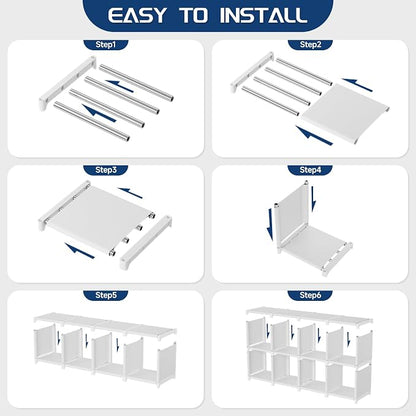 EASY TO INSTALL

Step1

Step2

Step3

Step4

Step5

Step6