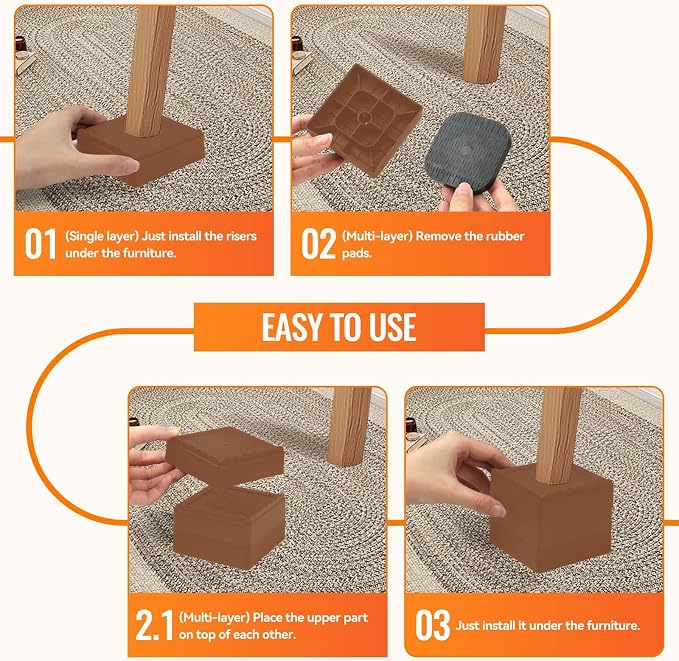 01 (Single layer) Just install the risers under the furniture.

02 (Multi-layer) Remove the rubber pads.

EASY TO USE

2.1 (Multi-layer) Place the upper part on top of each other.

03 Just install it under the furniture.